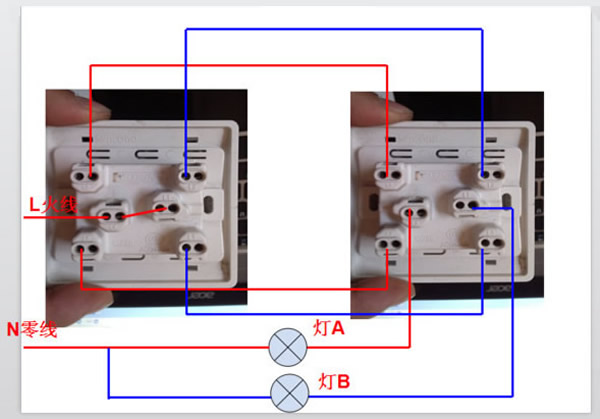 L火线

N零线

灯A

灯B